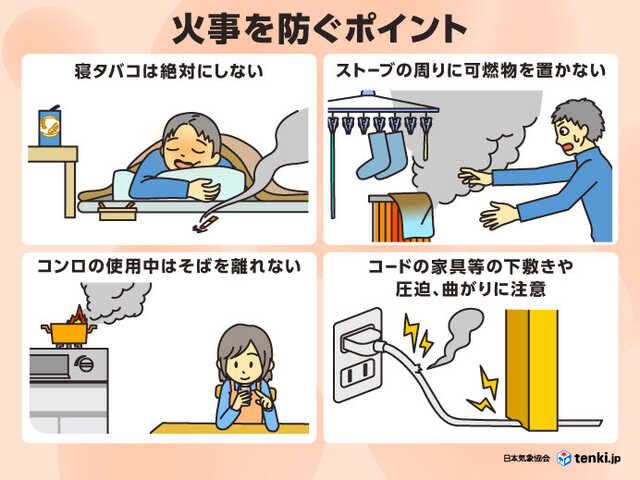 火事を防ぐポイント

寝タバコは絶対にしない

ストーブの周りに可燃物を置かない

コンロの使用中はそばを離れない

コードの家具等の下敷きや圧迫、曲がりに注意

日本気象協会 tenki.jp